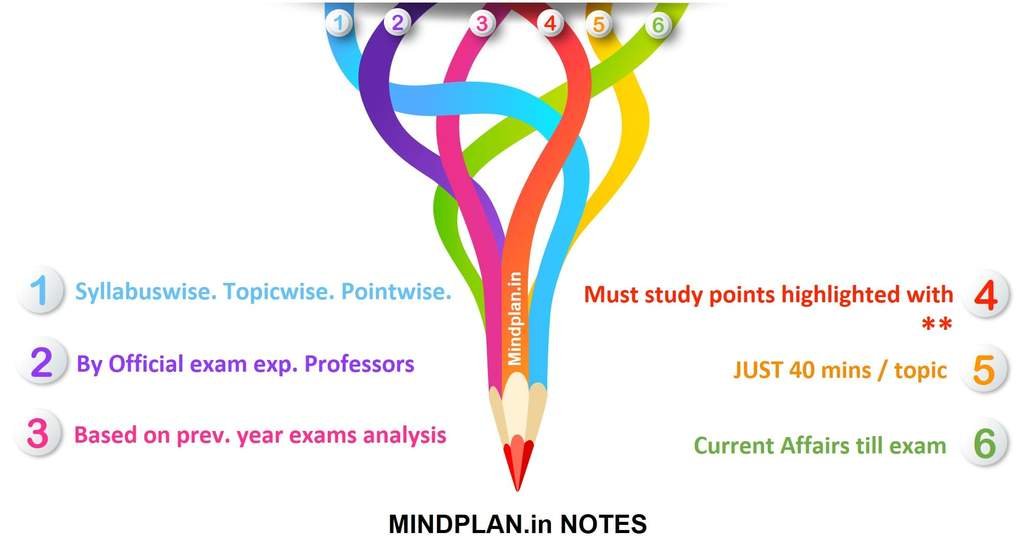 1 2 3 4 5 6

Mindplan.in

1 Syllabuswise. Topicwise. Pointwise.

2 By Official exam exp. Professors

3 Based on prev. year exams analysis

Must study points highlighted with ** 4

JUST 40 mins / topic 5

Current Affairs till exam 6

MINDPLAN.in NOTES